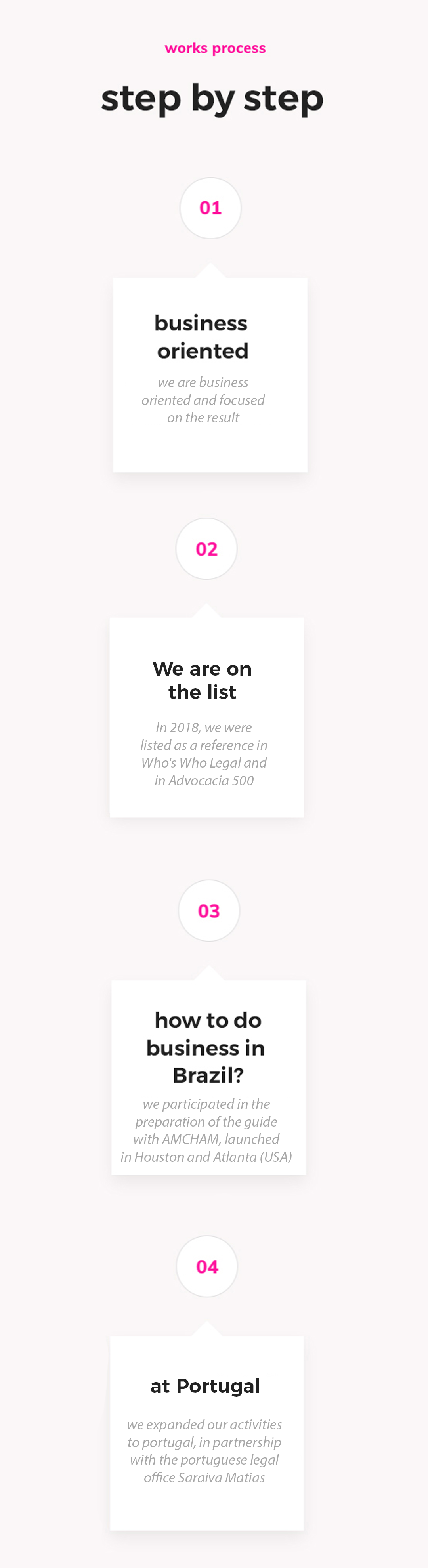 works process

step by step

01

business oriented

we are business oriented and focused on the result

02

We are on the list

In 2018, we were listed as a reference in Who's Who Legal and in Advocacia 500

03

how to do business in Brazil?

we participated in the preparation of the guide with AMCHAM, launched in Houston and Atlanta (USA)

04

at Portugal

we expanded our activities to portugal, in partnership with the portuguese legal office Saraiva Matias